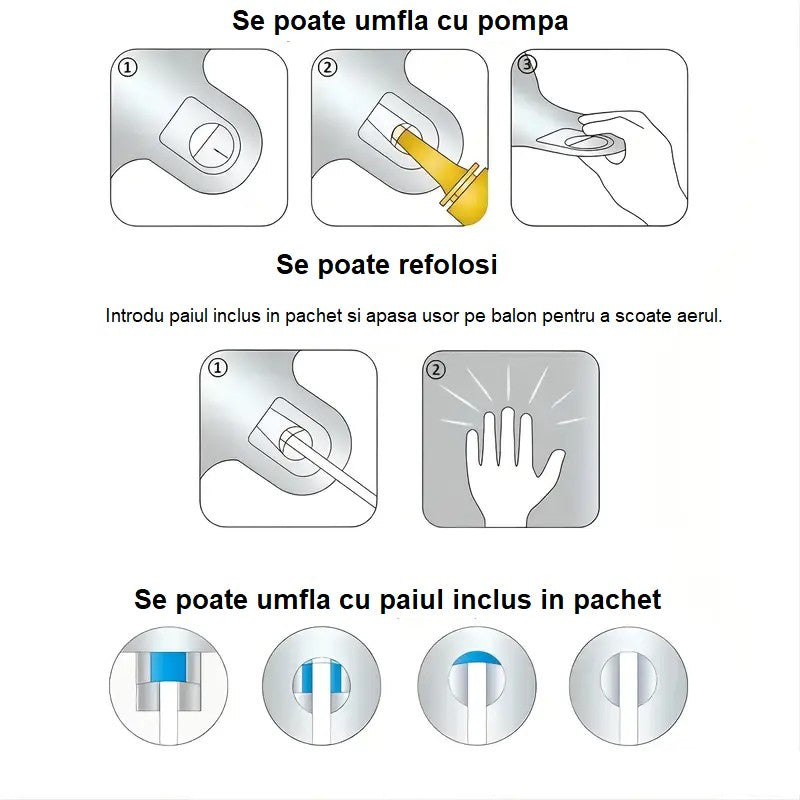 Se poate umfla cu pompa

①

②

③

Se poate refolosi

Introdu paiul inclus in pachet si apasa usor pe balon pentru a scoate aerul.

①

②

Se poate umfla cu paiul inclus in pachet