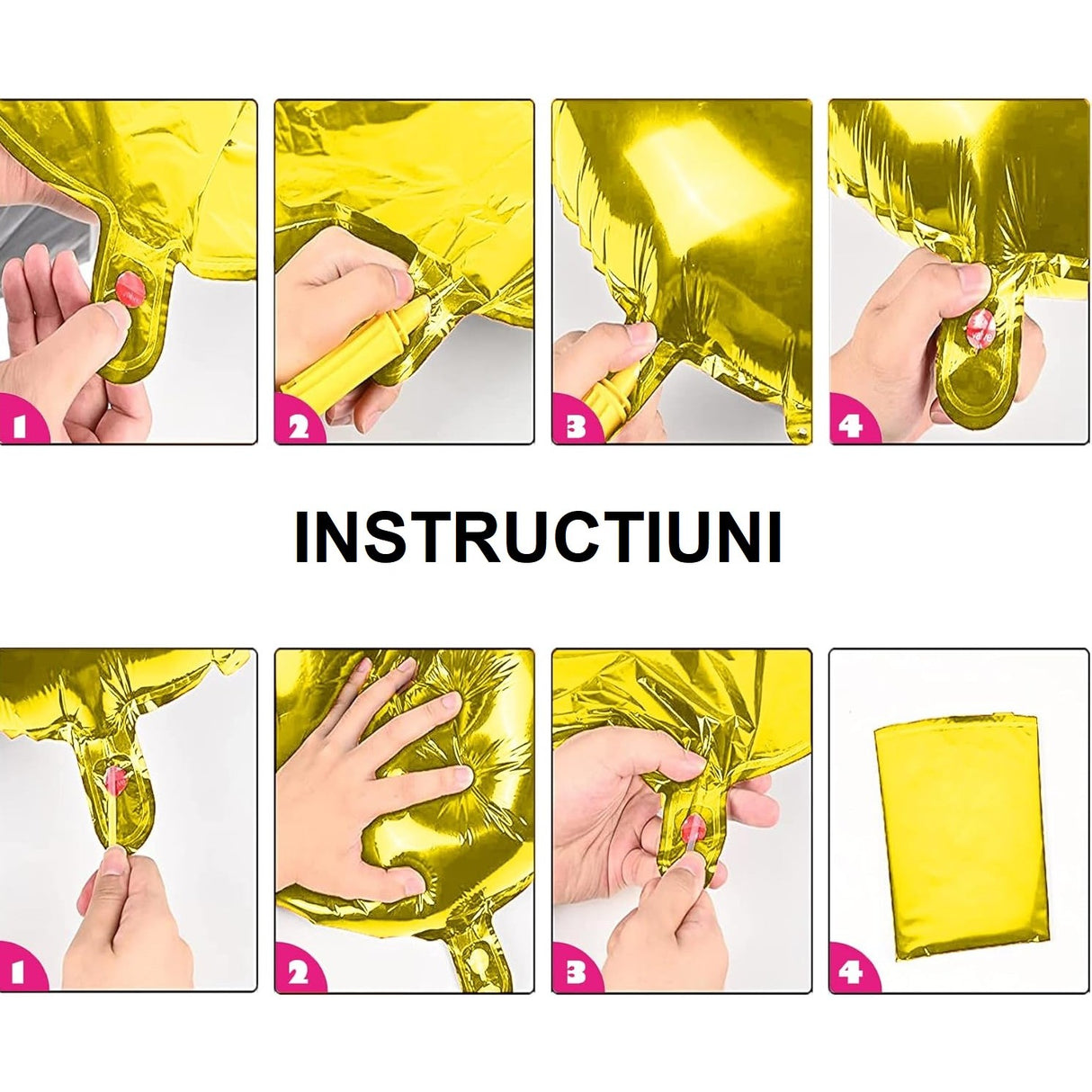 1

2

3

4

INSTRUCTIUNI

1

2

3

4