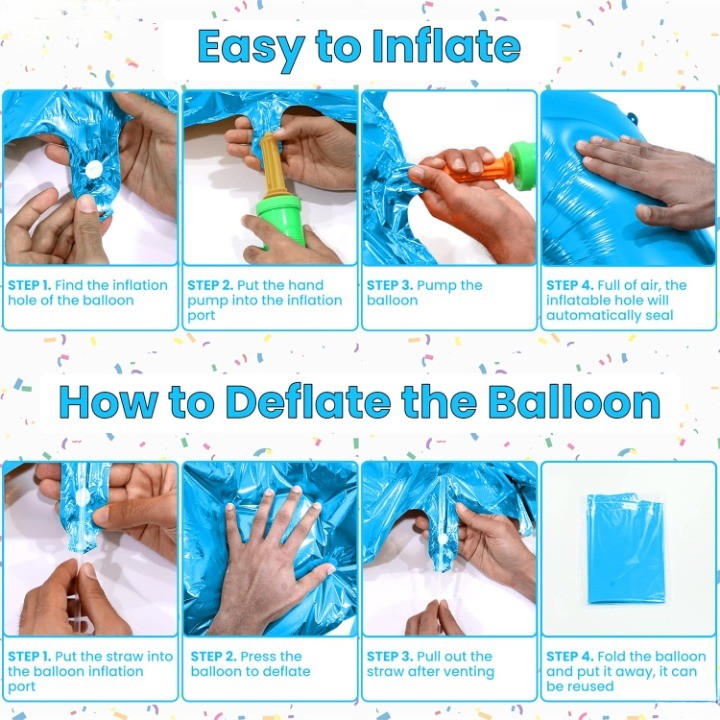 Easy to Inflate

STEP 1. Find the inflation hole of the balloon

STEP 2. Put the hand pump into the inflation port

STEP 3. Pump the balloon

STEP 4. Full of air, the inflatable hole will automatically seal

How to Deflate the Balloon

STEP 1. Put the straw into the balloon inflation port

STEP 2. Press the balloon to deflate

STEP 3. Pull out the straw after venting

STEP 4. Fold the balloon and put it away, it can be reused