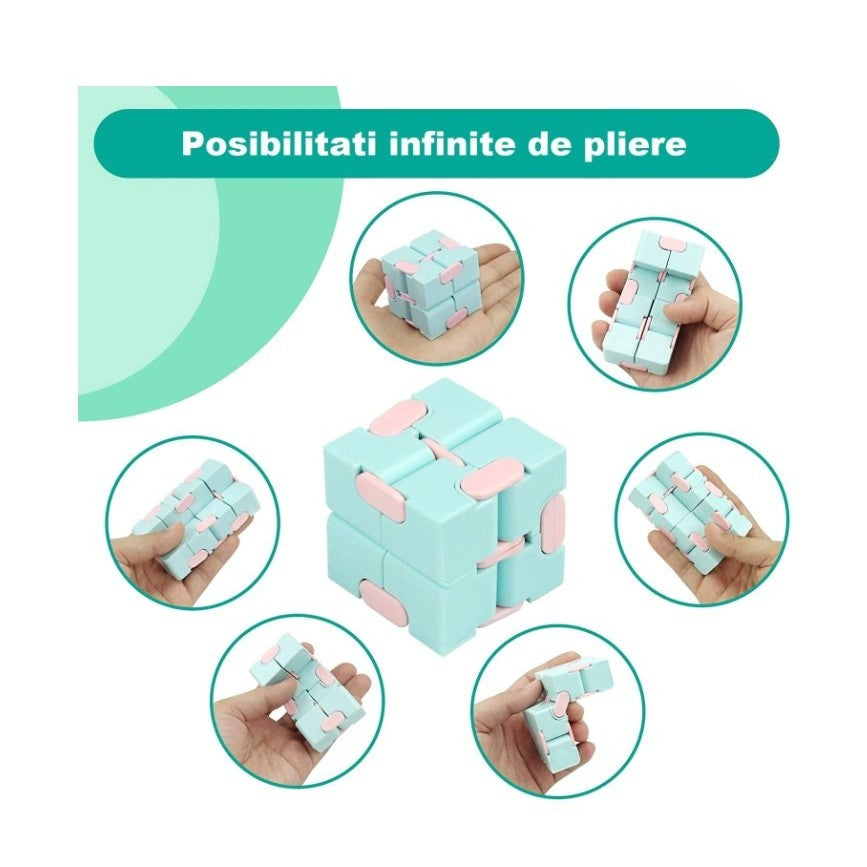 Posibilitati infinite de pliere