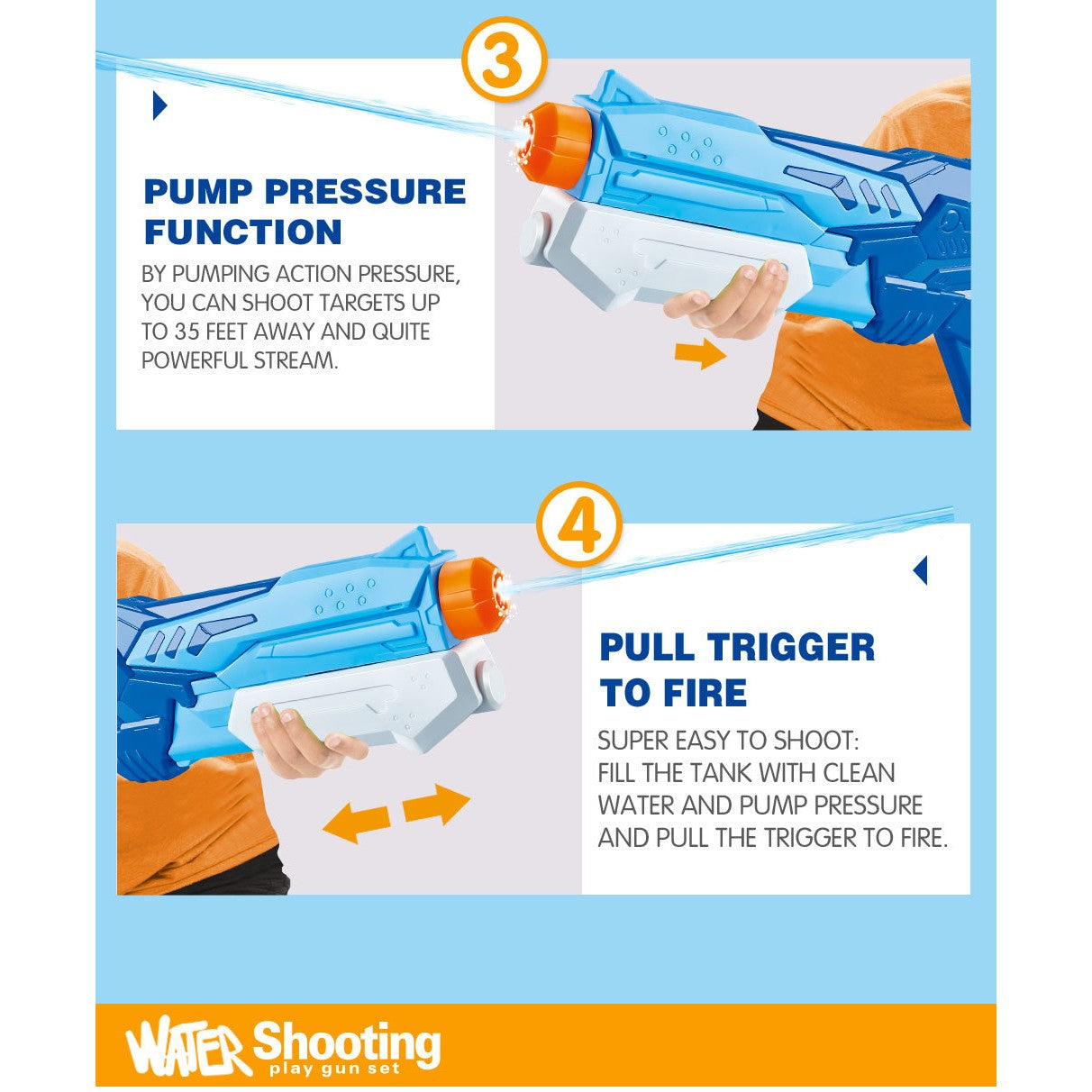 3

PUMP PRESSURE FUNCTION

BY PUMPING ACTION PRESSURE, YOU CAN SHOOT TARGETS UP TO 35 FEET AWAY AND QUITE POWERFUL STREAM.

4

PULL TRIGGER TO FIRE

SUPER EASY TO SHOOT: FILL THE TANK WITH CLEAN WATER AND PUMP PRESSURE AND PULL THE TRIGGER TO FIRE.

WATER Shooting
play gun set