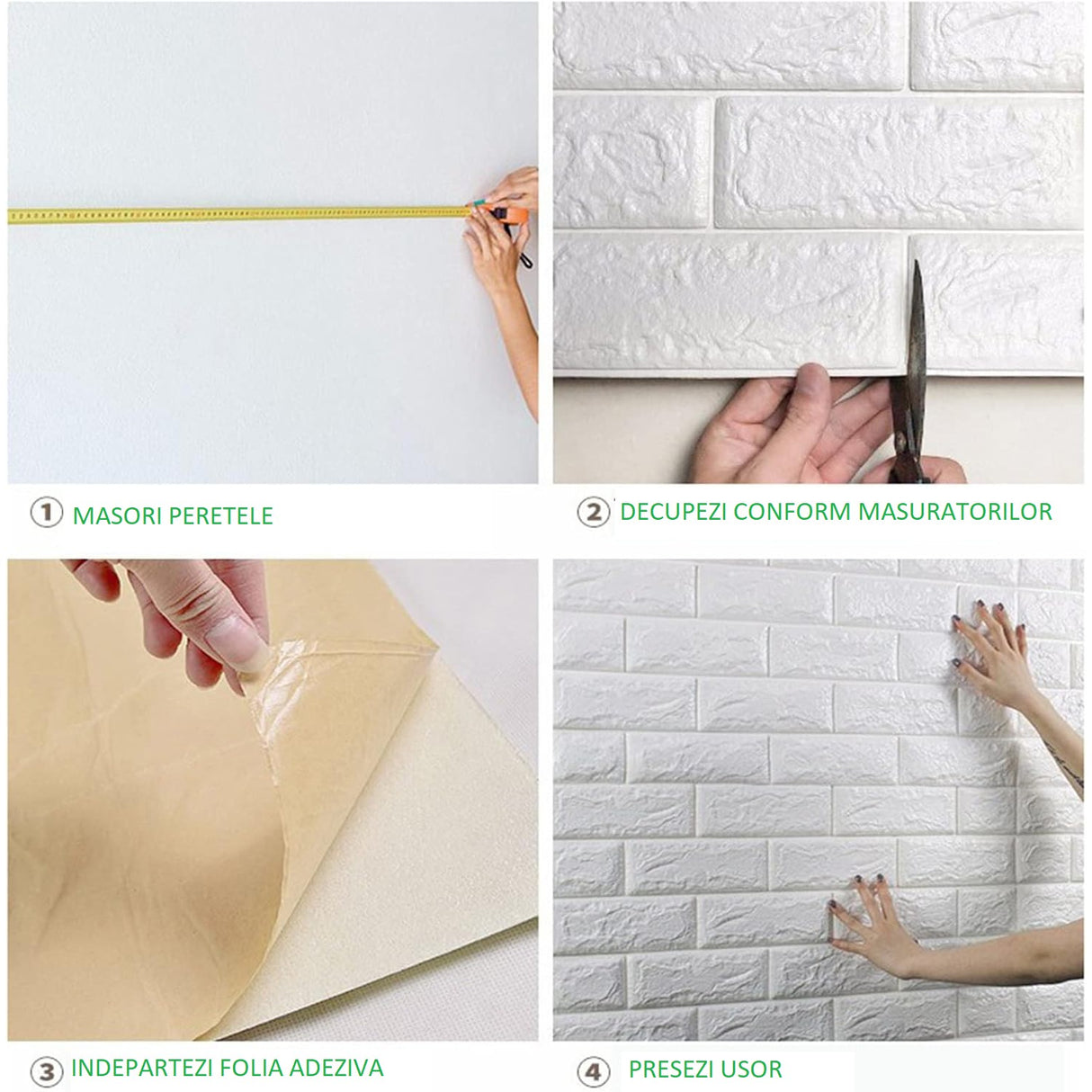 ① MASORI PERETELE

② DECUPEZI CONFORM MASURATORILOR

③ INDEPARTEZI FOLIA ADEZIVA

④ PRESEZI USOR