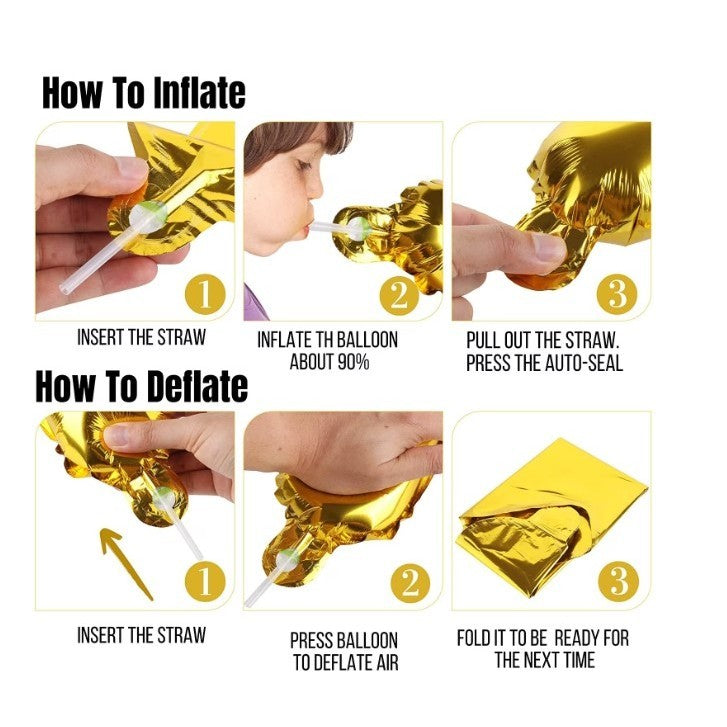 How To Inflate

1

INSERT THE STRAW

2

INFLATE TH BALLOON ABOUT 90%

3

PULL OUT THE STRAW. PRESS THE AUTO-SEAL

How To Deflate

1

INSERT THE STRAW

2

PRESS BALLOON TO DEFLATE AIR

3

FOLD IT TO BE READY FOR THE NEXT TIME