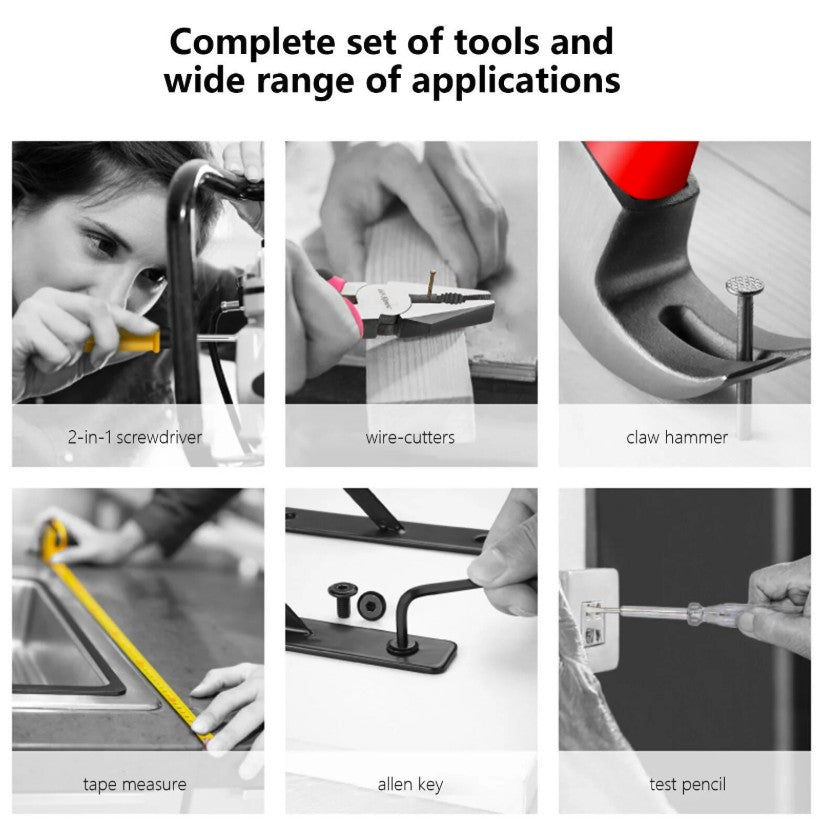 Complete set of tools and wide range of applications

2-in-1 screwdriver

wire-cutters

claw hammer

tape measure

allen key

test pencil