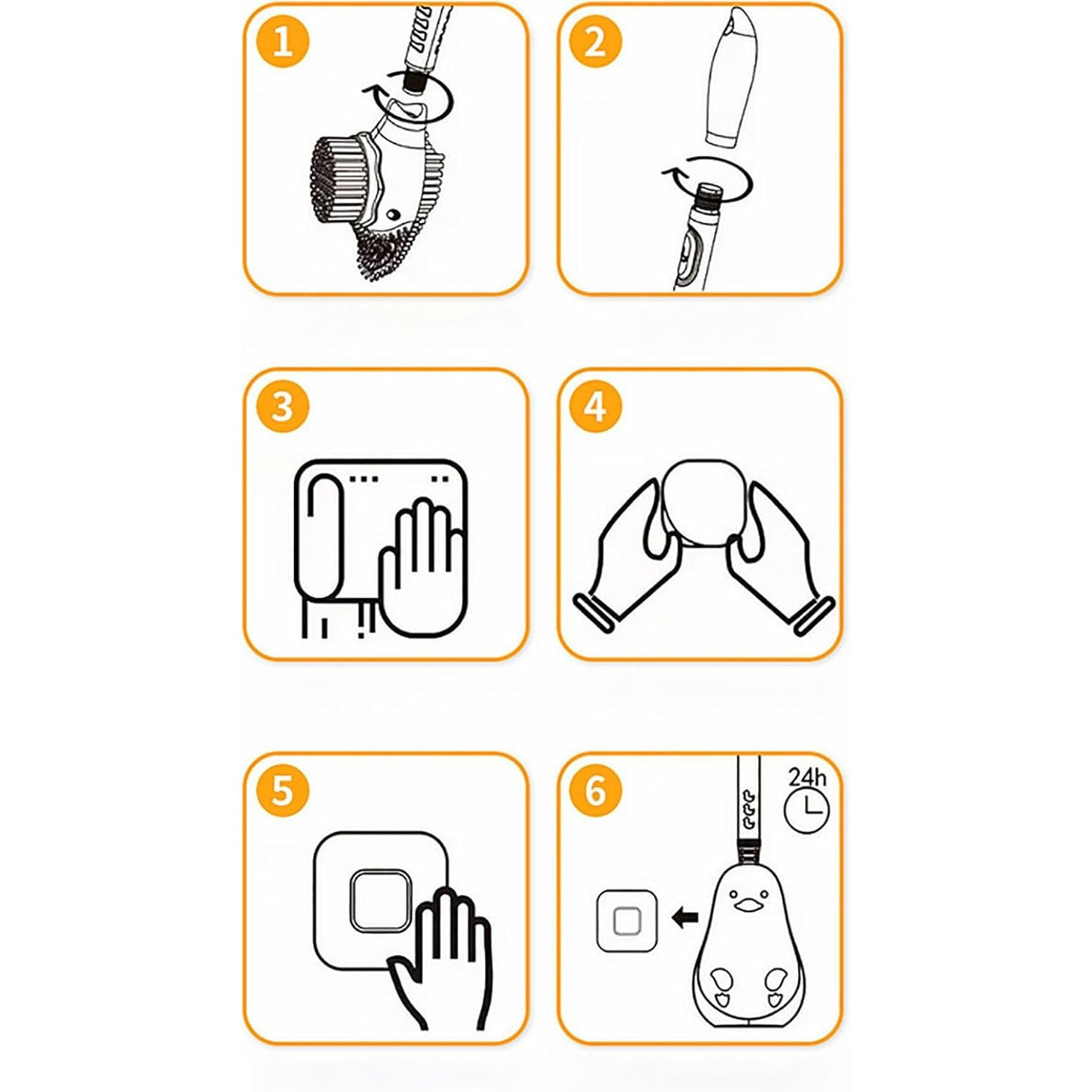 1

2

3

4

5

6

24h