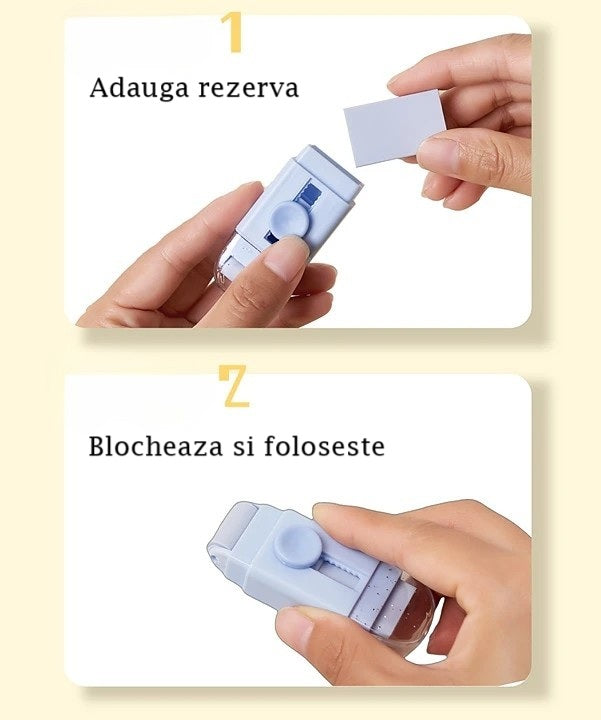 1

Adauga rezerva

2

Blocheaza si foloseste