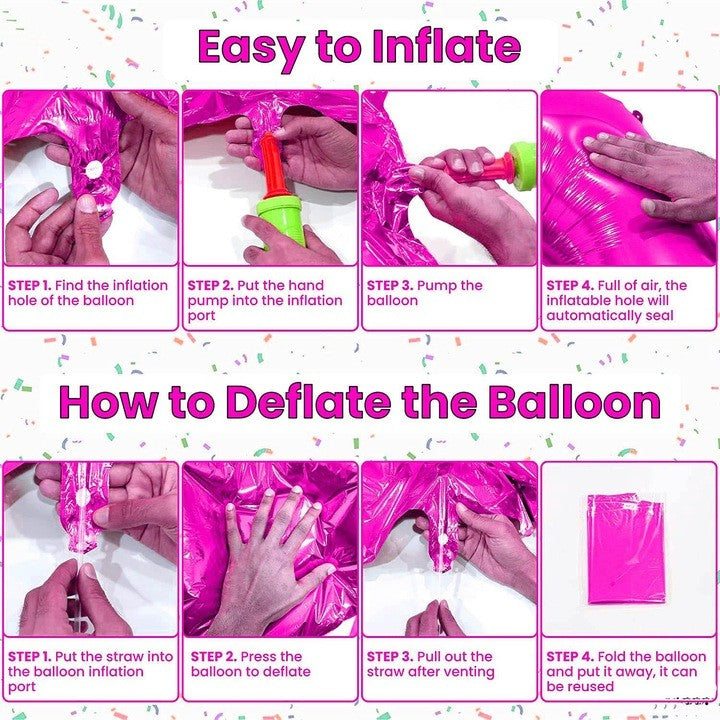 Easy to Inflate

STEP 1. Find the inflation hole of the balloon

STEP 2. Put the hand pump into the inflation port

STEP 3. Pump the balloon

STEP 4. Full of air, the inflatable hole will automatically seal

How to Deflate the Balloon

STEP 1. Put the straw into the balloon inflation port

STEP 2. Press the balloon to deflate

STEP 3. Pull out the straw after venting

STEP 4. Fold the balloon and put it away, it can be reused