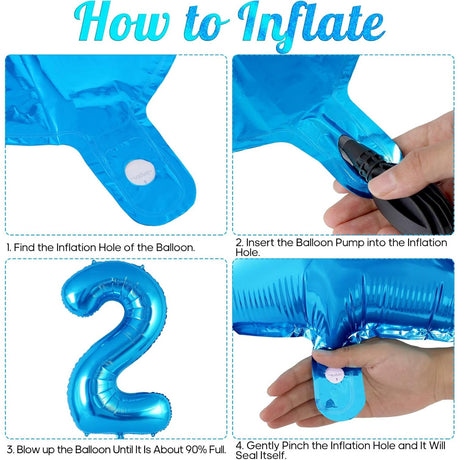 How to Inflate

1. Find the Inflation Hole of the Balloon.

2. Insert the Balloon Pump into the Inflation Hole.

3. Blow up the Balloon Until It Is About 90% Full.

4. Gently Pinch the Inflation Hole and It Will Seal Itself.