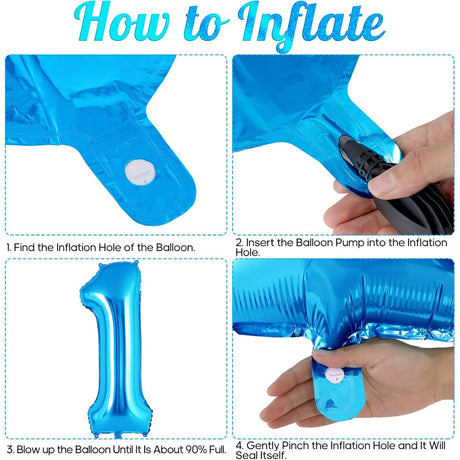 How to Inflate

1. Find the Inflation Hole of the Balloon.

2. Insert the Balloon Pump into the Inflation Hole.

3. Blow up the Balloon Until It Is About 90% Full.

4. Gently Pinch the Inflation Hole and It Will Seal Itself.