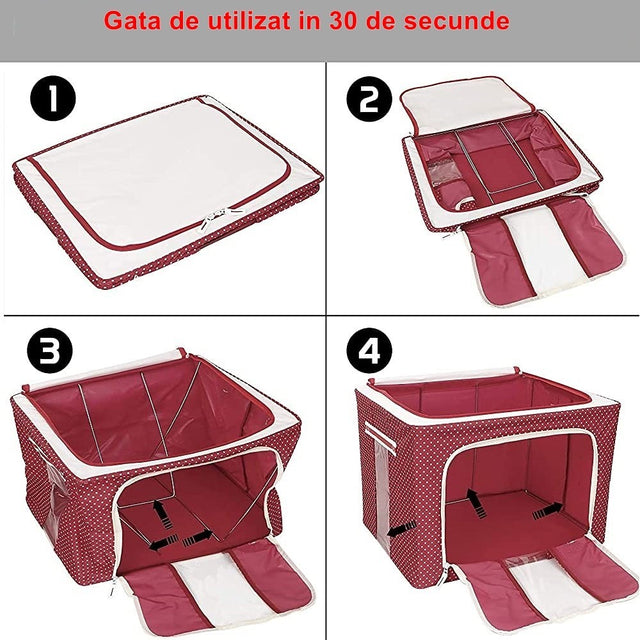 Gata de utilizat in 30 de secunde

1

2

3

4