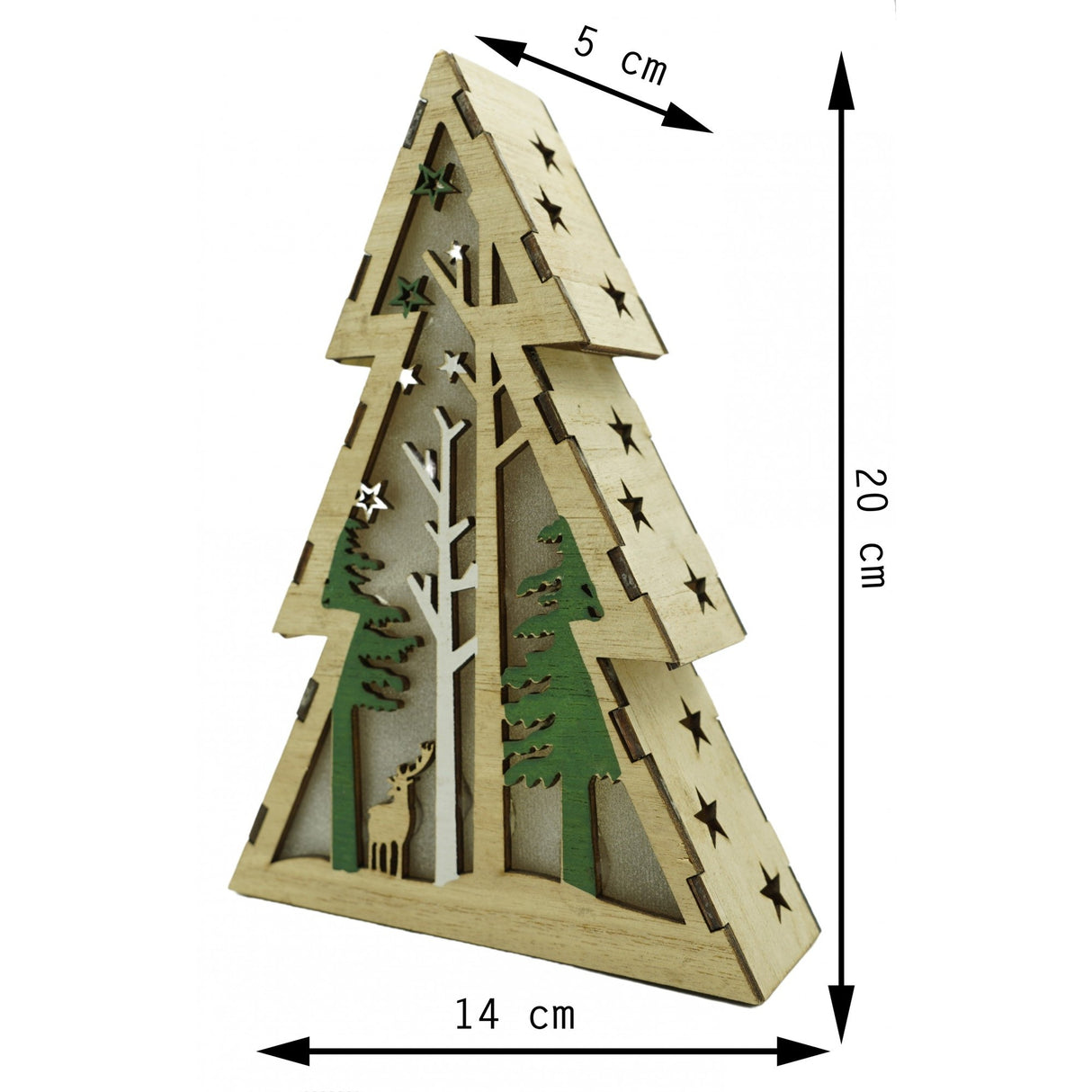 5 cm

20 cm

14 cm