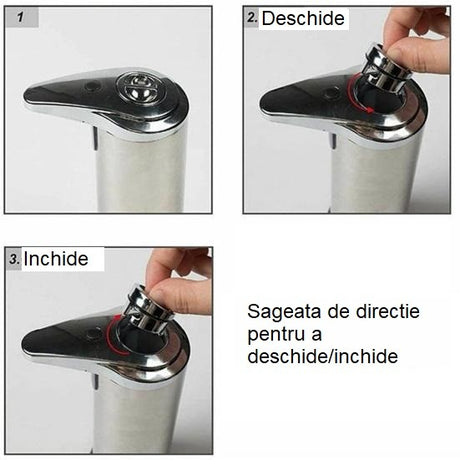 1

2. Deschide

3. Inchide

Sageata de directie pentru a deschide/inchide