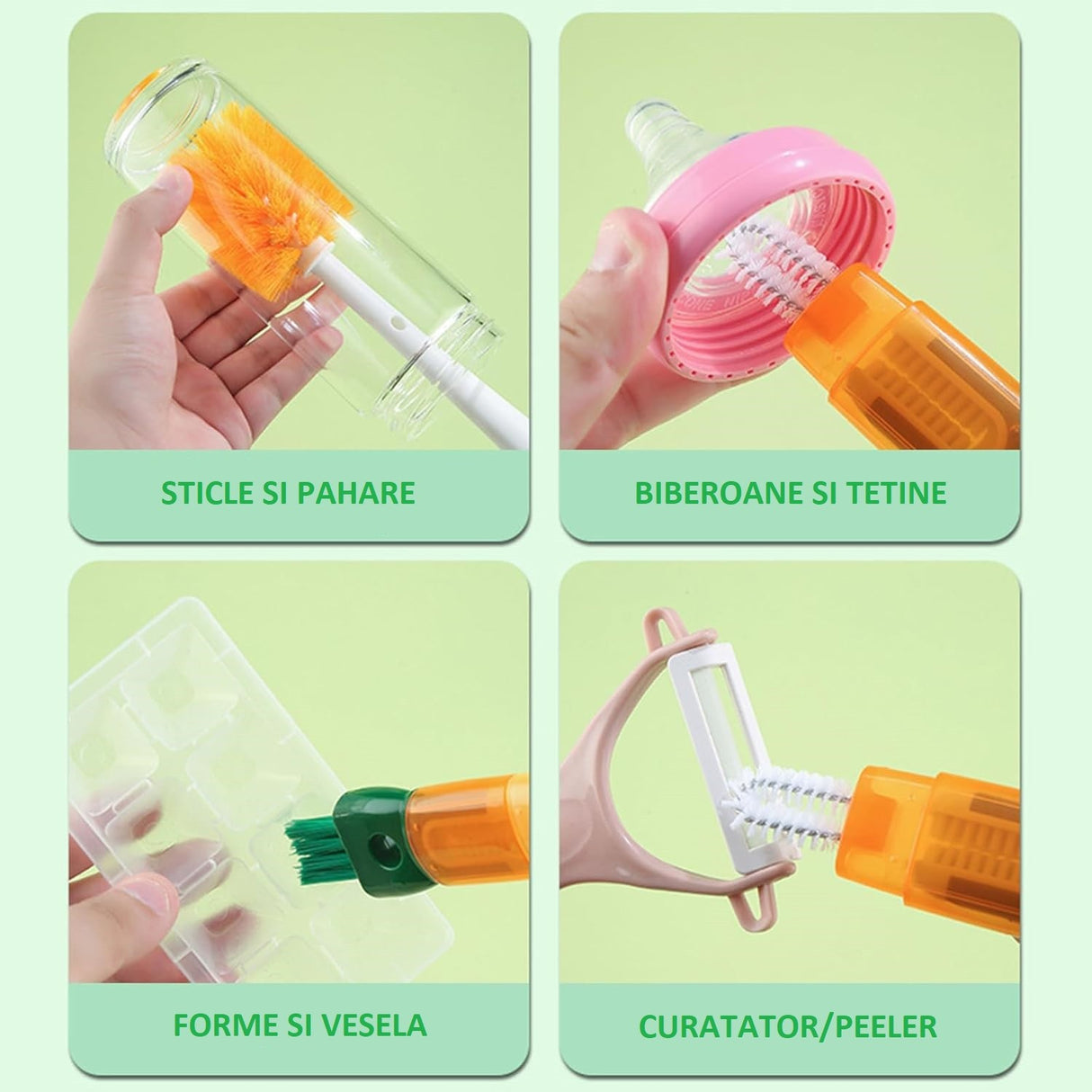 STICLE SI PAHARE

BIBEROANE SI TETINE

FORME SI VESELA

CURATATOR/PEELER