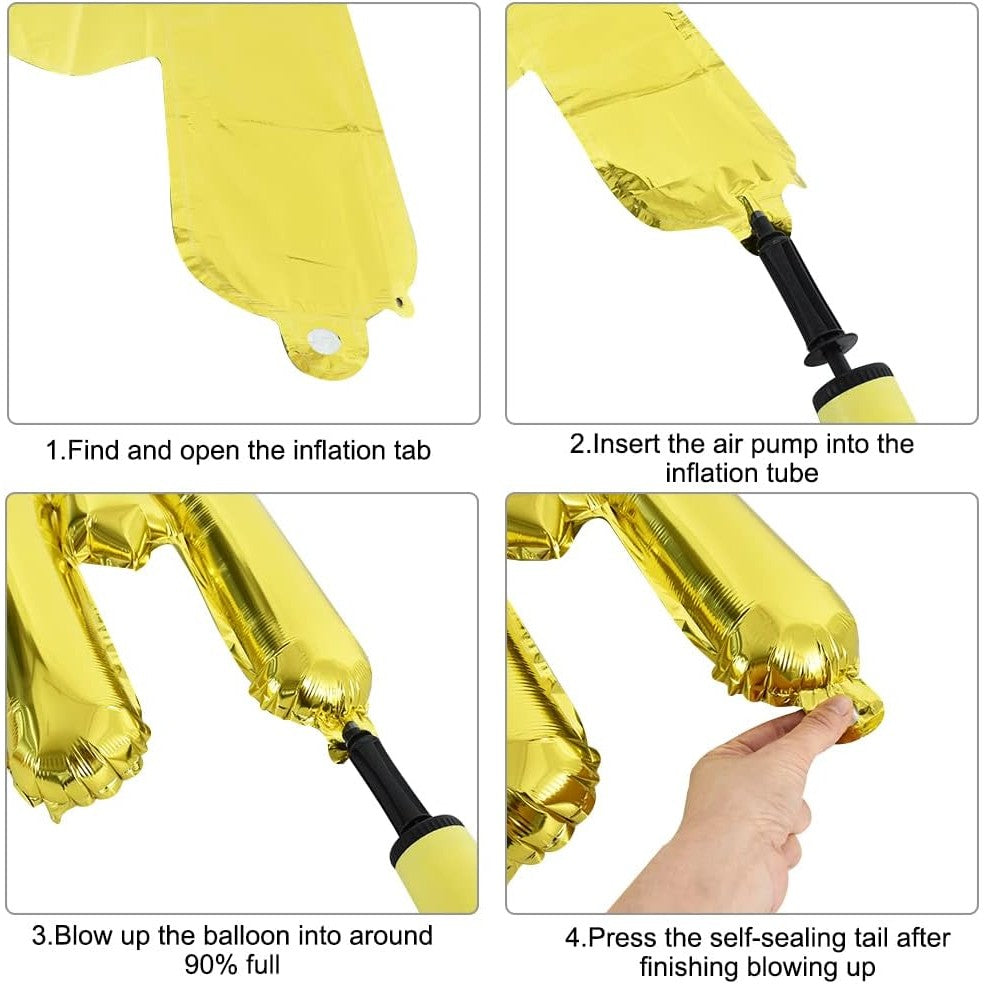 1.Find and open the inflation tab

2.Insert the air pump into the inflation tube

3.Blow up the balloon into around 90% full

4.Press the self-sealing tail after finishing blowing up