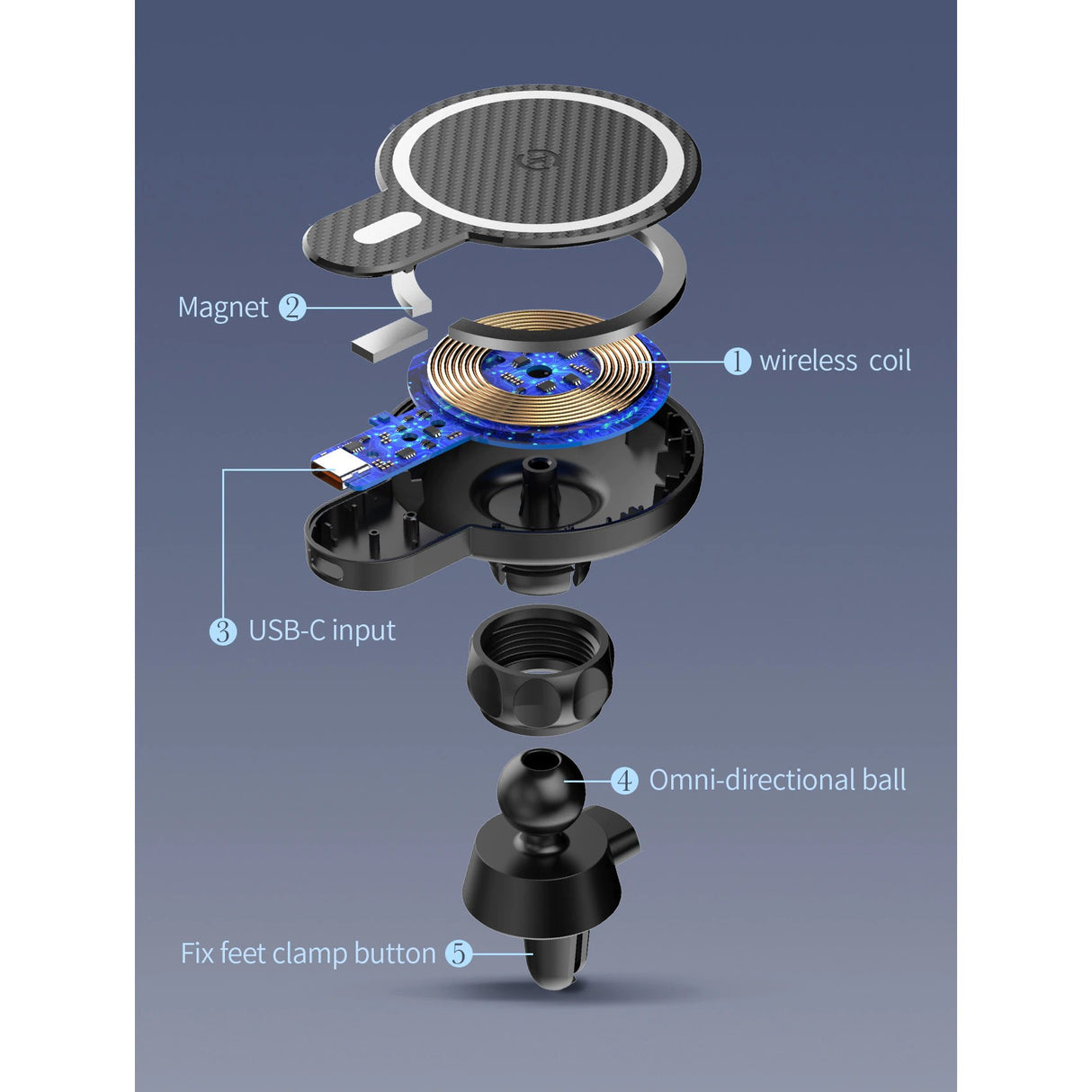 Magnet 2

1 wireless coil

3 USB-C input

4 Omni-directional ball

Fix feet clamp button 5