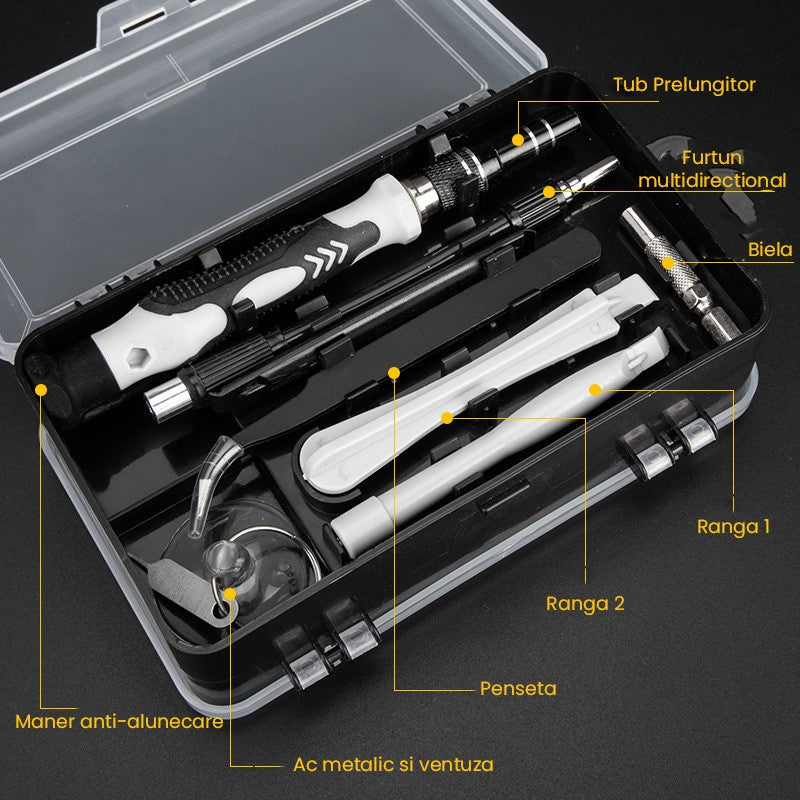 Tub Prelungitor

Furtun multidirectional

Biela

Ranga 1

Ranga 2

Penseta

Maner anti-alunecare

Ac metalic si ventuza