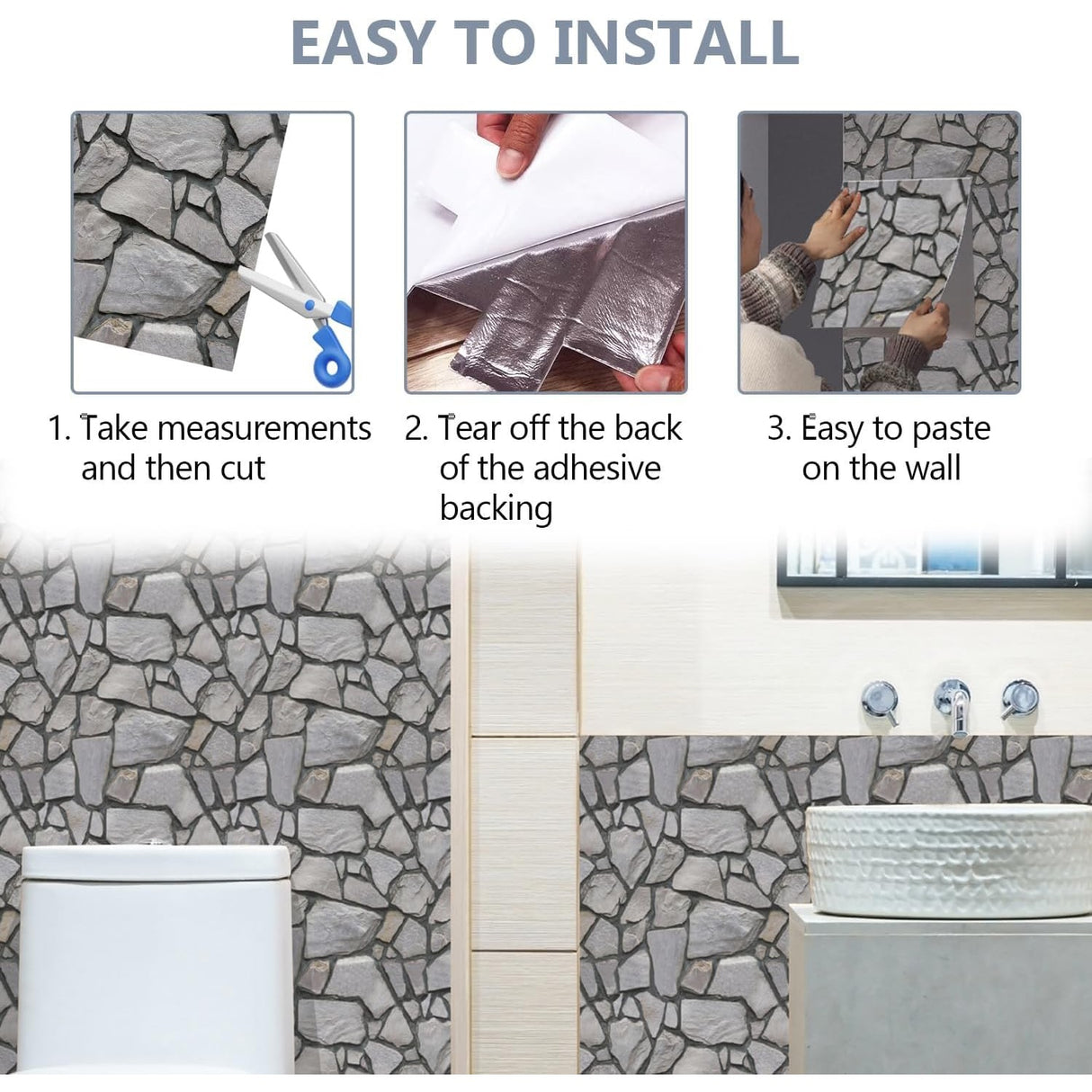 EASY TO INSTALL

1. Take measurements and then cut

2. Tear off the back of the adhesive backing

3. Easy to paste on the wall